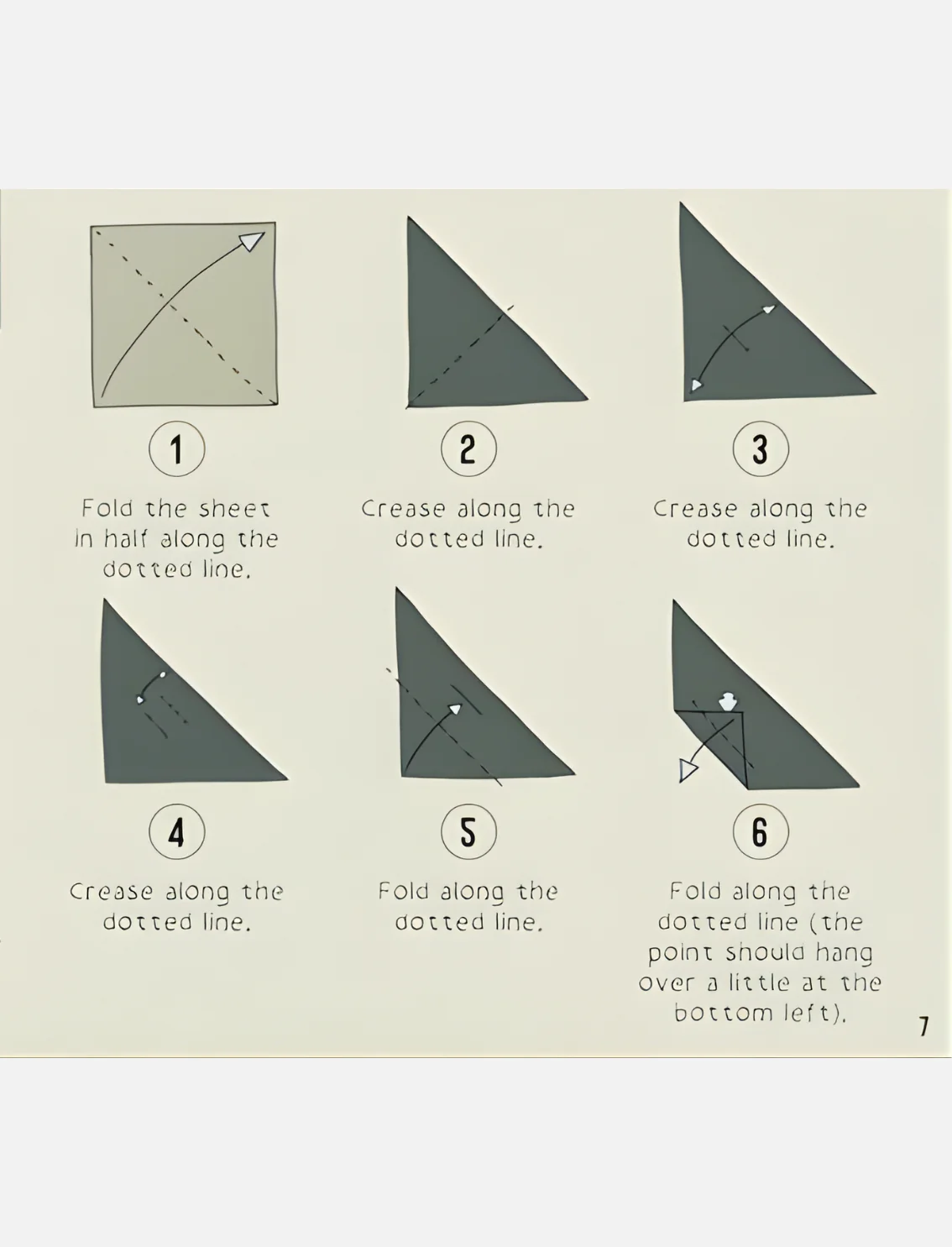 1

Fold the sheet in half along the dotted line.

2

Crease along the dotted line.

3

Crease along the dotted line.

4

Crease along the dotted line.

5

Fold along the dotted line.

6

Fold along the dotted line (the point should hang over a little at the bottom left).

7